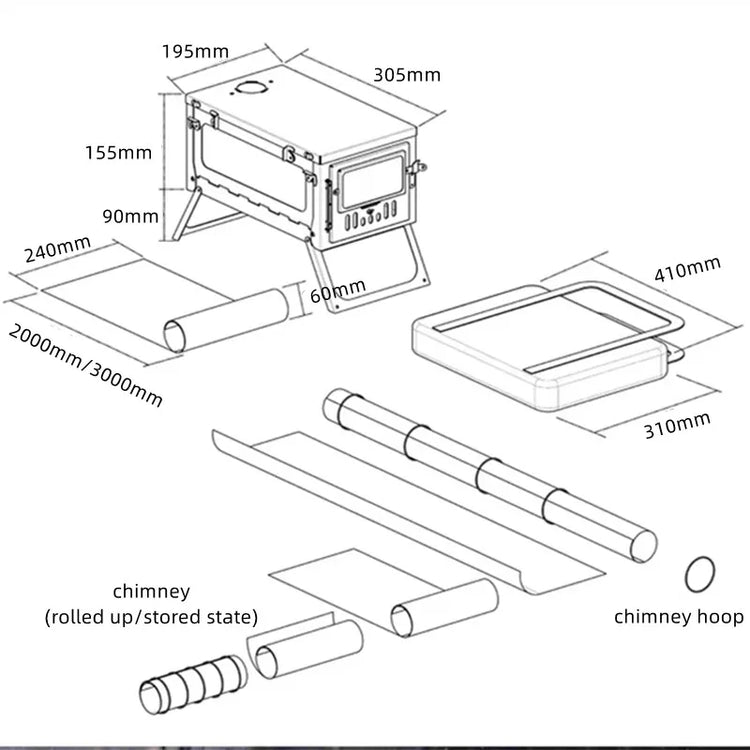 195mm
305mm
155mm
90mm
240mm
60mm
2000mm/3000mm
410mm
310mm
chimney
(rolled up/stored state)
chimney hoop