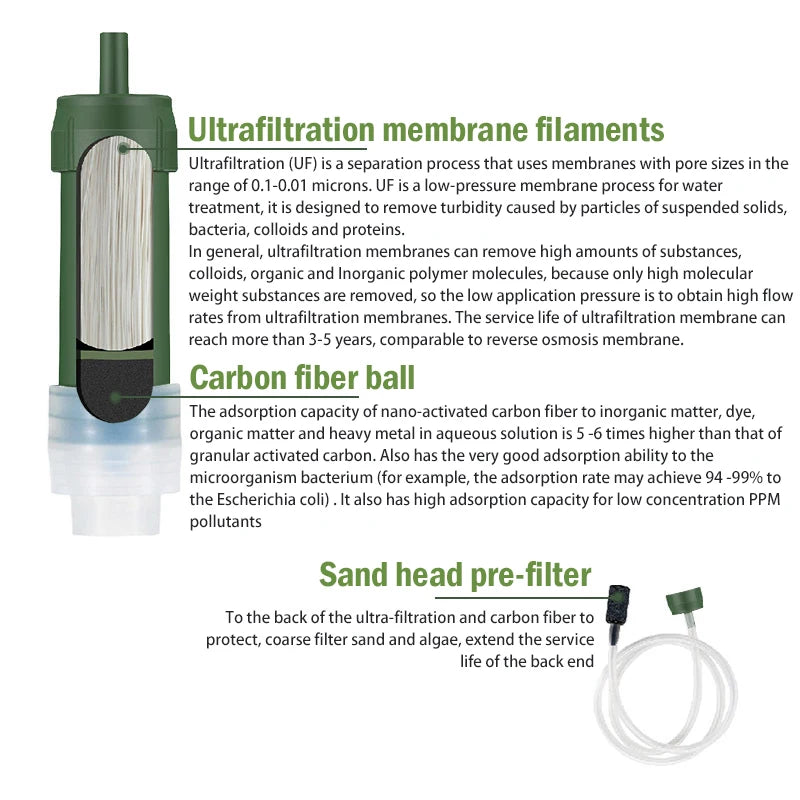 Ultrafiltration membrane filaments

Ultrafiltration (UF) is a separation process that uses membranes with pore sizes in the range of 0.1-0.01 microns. UF is a low-pressure membrane process for water treatment, it is designed to remove turbidity caused by particles of suspended solids, bacteria, colloids and proteins.
In general, ultrafiltration membranes can remove high amounts of substances, colloids, organic and Inorganic polymer molecules, because only high molecular weight substances are removed, so the low application pressure is to obtain high flow rates from ultrafiltration membranes. The service life of ultrafiltration membrane can reach more than 3-5 years, comparable to reverse osmosis membrane.

Carbon fiber ball

The adsorption capacity of nano-activated carbon fiber to inorganic matter, dye, organic matter and heavy metal in aqueous solution is 5 -6 times higher than that of granular activated carbon. Also has the very good adsorption ability to the microorganism bacterium (for example, the adsorption rate may achieve 94 -99% to the Escherichia coli) . It also has high adsorption capacity for low concentration PPM pollutants

Sand head pre-filter

To the back of the ultra-filtration and carbon fiber to protect, coarse filter sand and algae, extend the service life of the back end