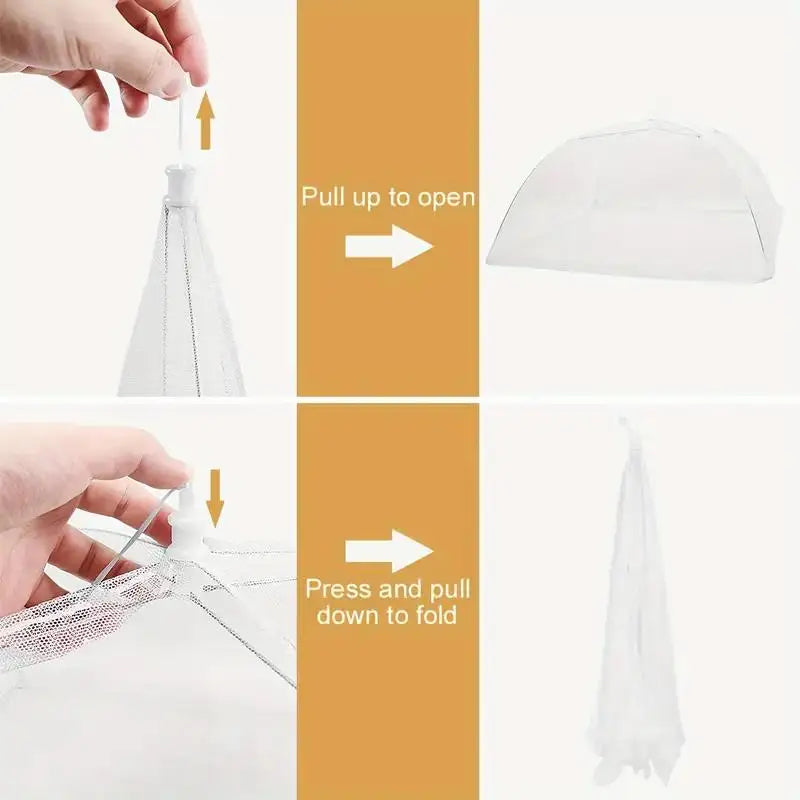 Pull up to open

Press and pull down to fold