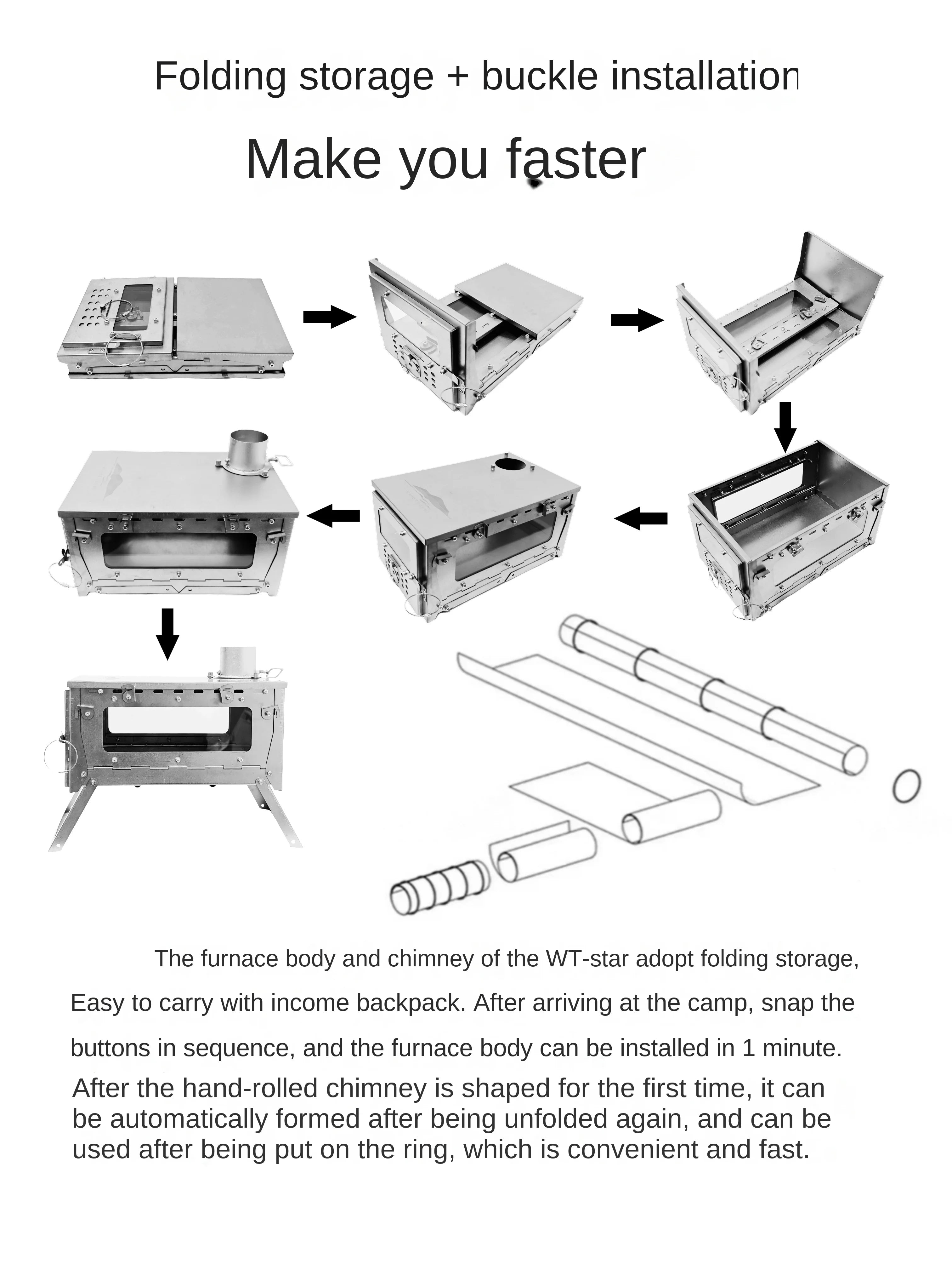 Folding storage + buckle installation

Make you faster

The furnace body and chimney of the WT-star adopt folding storage, Easy to carry with income backpack. After arriving at the camp, snap the buttons in sequence, and the furnace body can be installed in 1 minute.

After the hand-rolled chimney is shaped for the first time, it can be automatically formed after being unfolded again, and can be used after being put on the ring, which is convenient and fast.