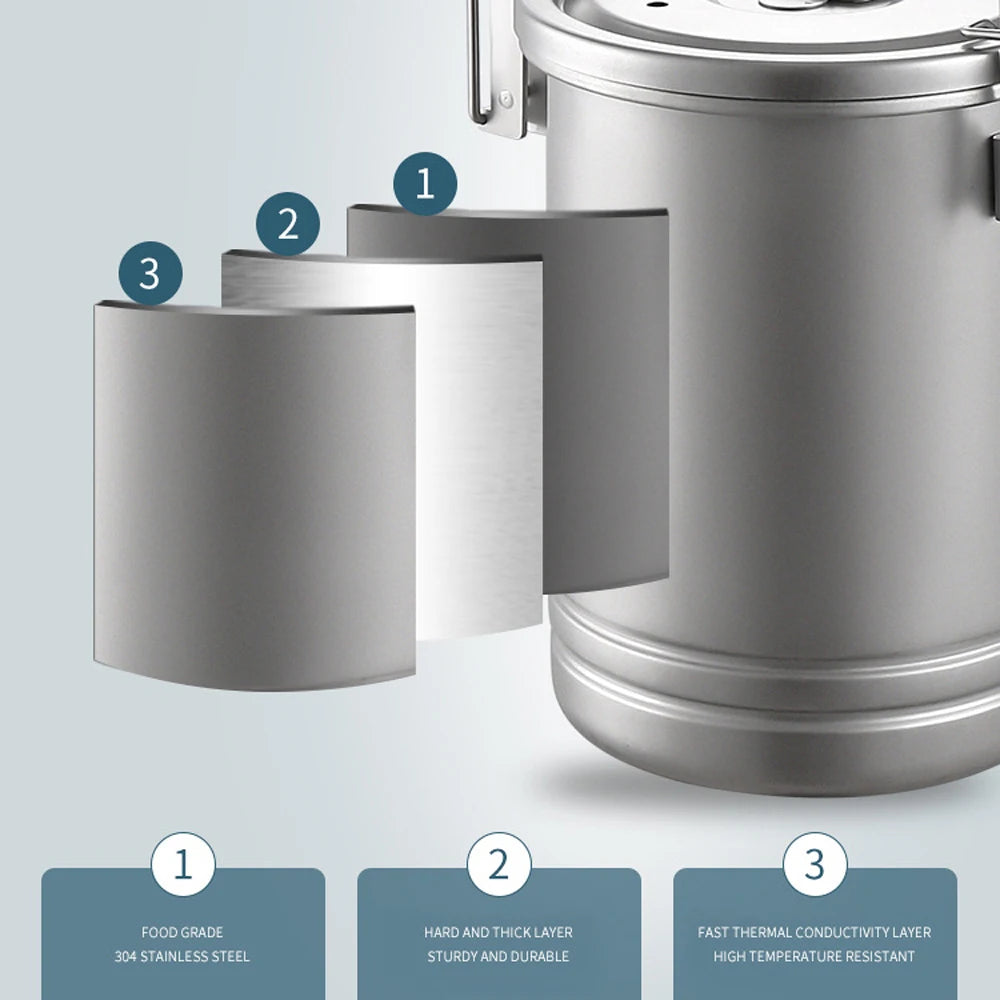 1

2

3

1
FOOD GRADE
304 STAINLESS STEEL

2
HARD AND THICK LAYER
STURDY AND DURABLE

3
FAST THERMAL CONDUCTIVITY LAYER
HIGH TEMPERATURE RESISTANT