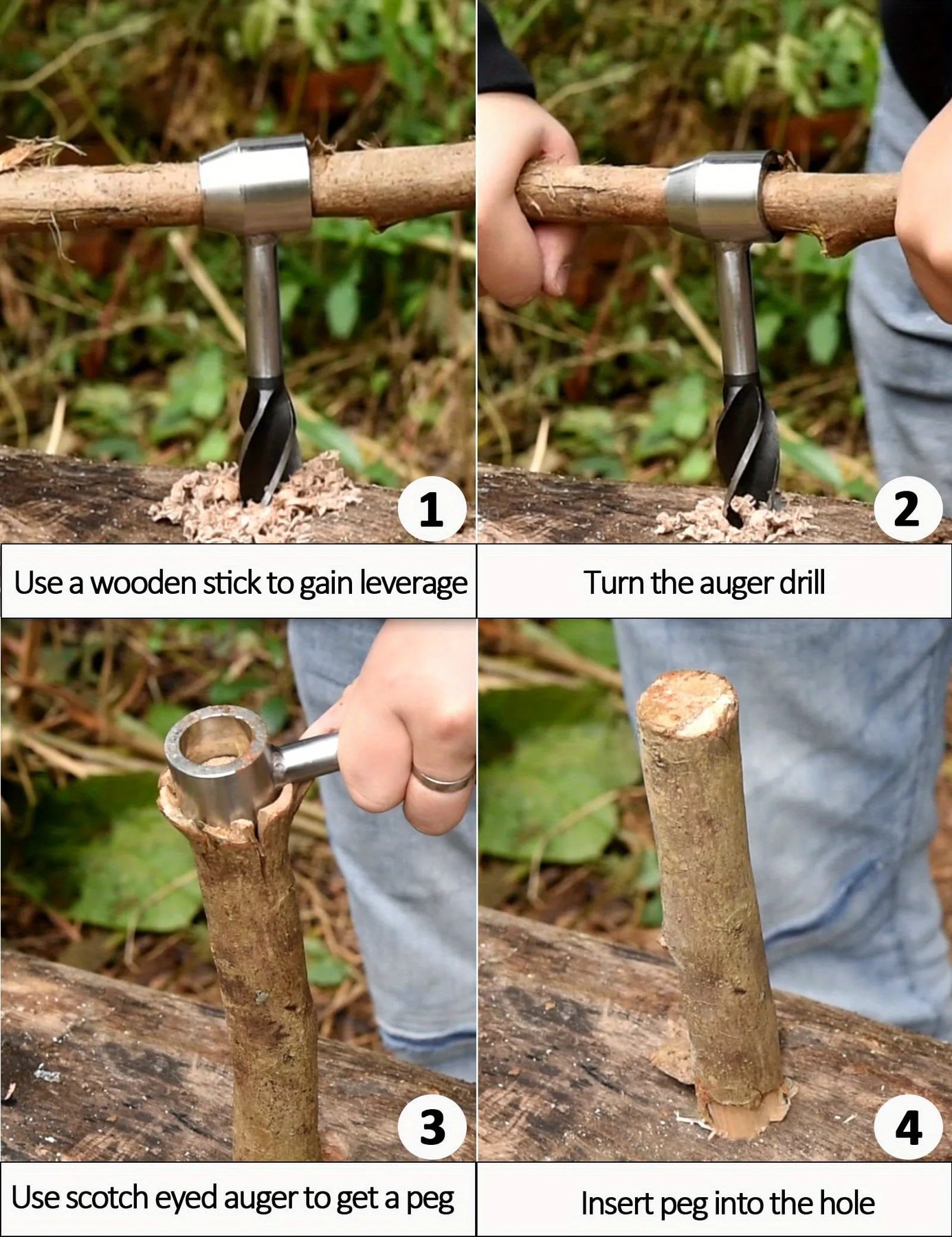 1

Use a wooden stick to gain leverage

2

Turn the auger drill

3

Use scotch eyed auger to get a peg

4

Insert peg into the hole