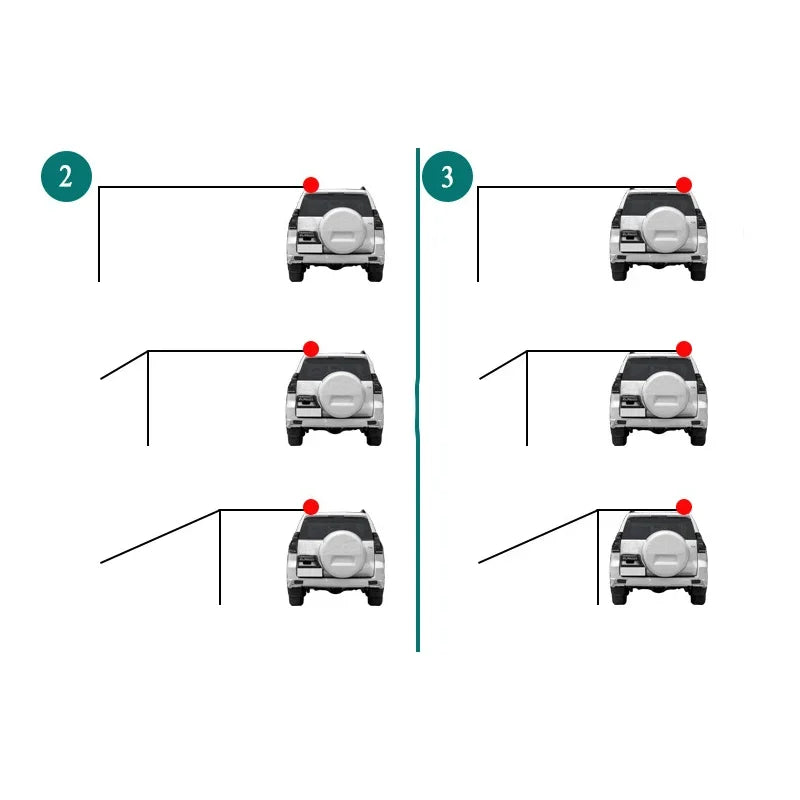 2

3