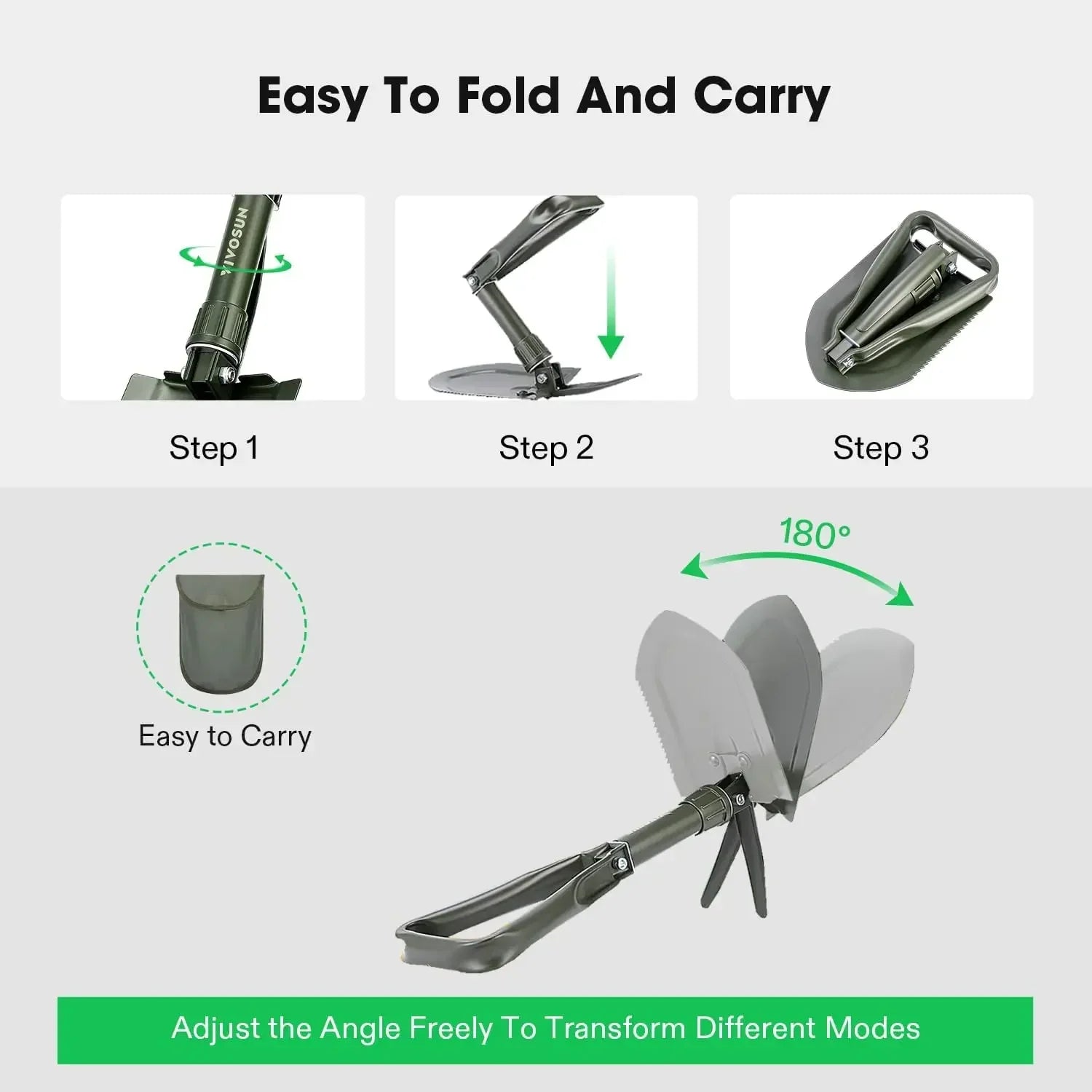 Easy To Fold And Carry

VIVOSUN

Step 1

Step 2

Step 3

180°

Easy to Carry

Adjust the Angle Freely To Transform Different Modes