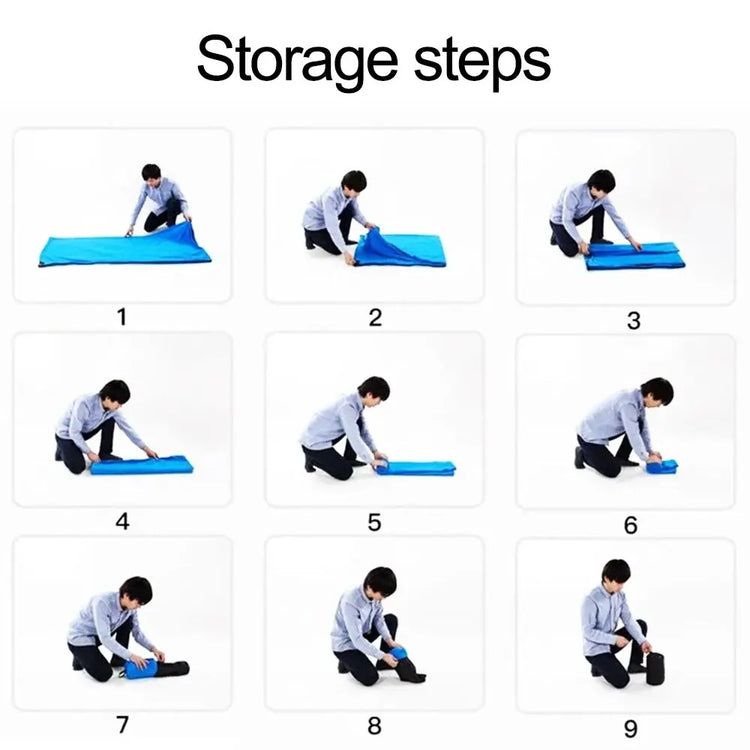 Storage steps

1

2

3

4

5

6

7

8

9