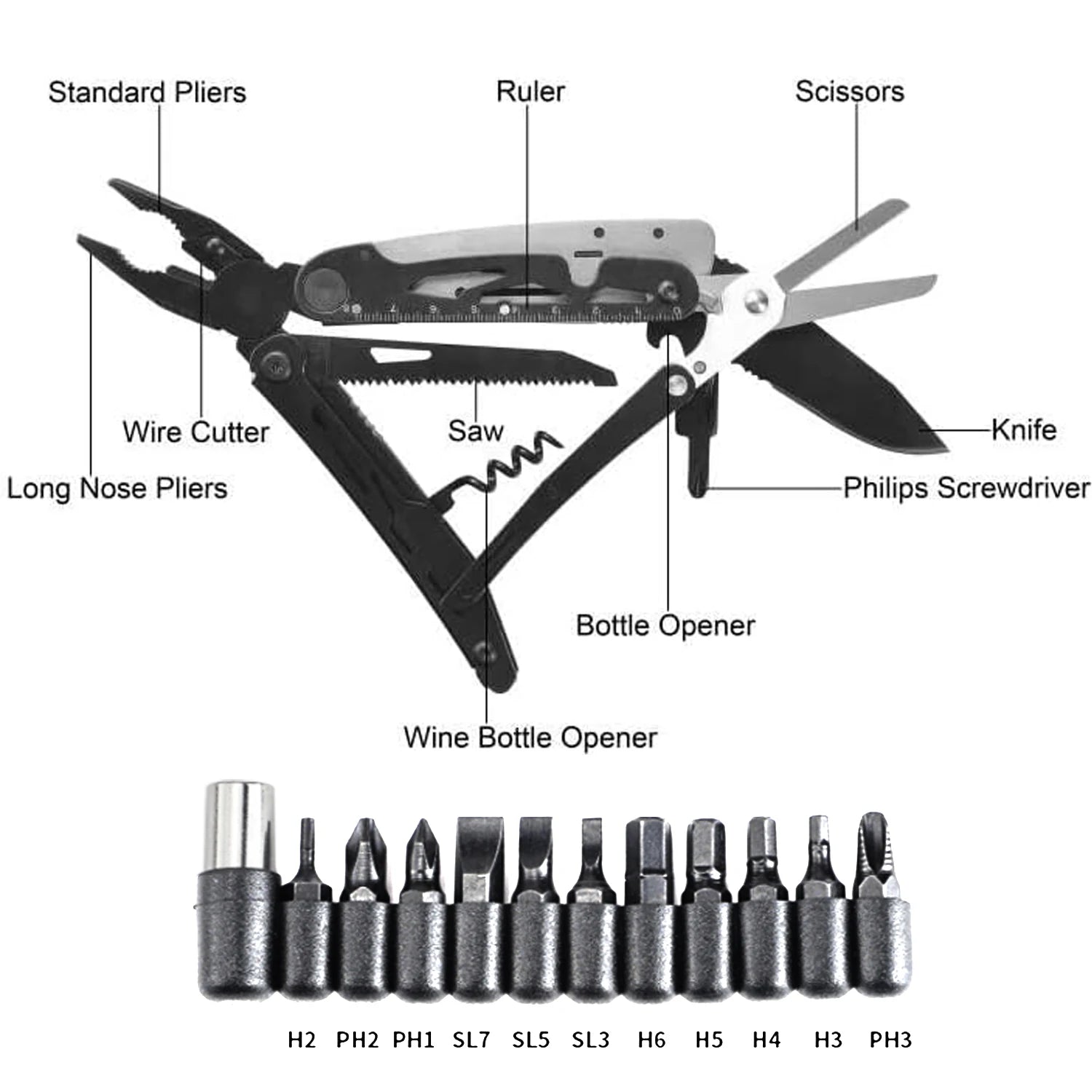 Standard Pliers

Ruler

Scissors

Wire Cutter

Saw

Knife

Long Nose Pliers

Philips Screwdriver

Bottle Opener

Wine Bottle Opener

H2 PH2 PH1 SL7 SL5 SL3 H6 H5 H4 H3 PH3