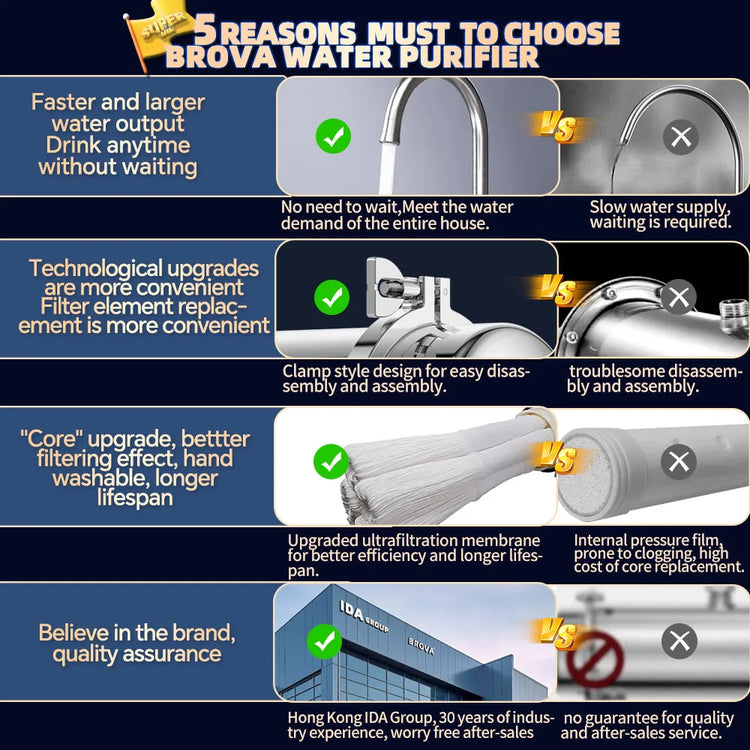 SUPER

5 REASONS MUST TO CHOOSE BROVA WATER PURIFIER

Faster and larger water output Drink anytime without waiting

VS

No need to wait,Meet the water demand of the entire house.

Slow water supply, waiting is required.

Technological upgrades are more convenient Filter element replacement is more convenient

VS

Clamp style design for easy disassembly and assembly.

troublesome disassembly and assembly.

"Core" upgrade, bettter filtering effect, hand washable, longer lifespan

VS

Upgraded ultrafiltration membrane for better efficiency and longer lifespan.

Internal pressure film, prone to clogging, high cost of core replacement.

Believe in the brand, quality assurance

IDA GROUP

BROVA

VS

Hong Kong IDA Group, 30 years of industry experience, worry free after-sales

no guarantee for quality and after-sales service.