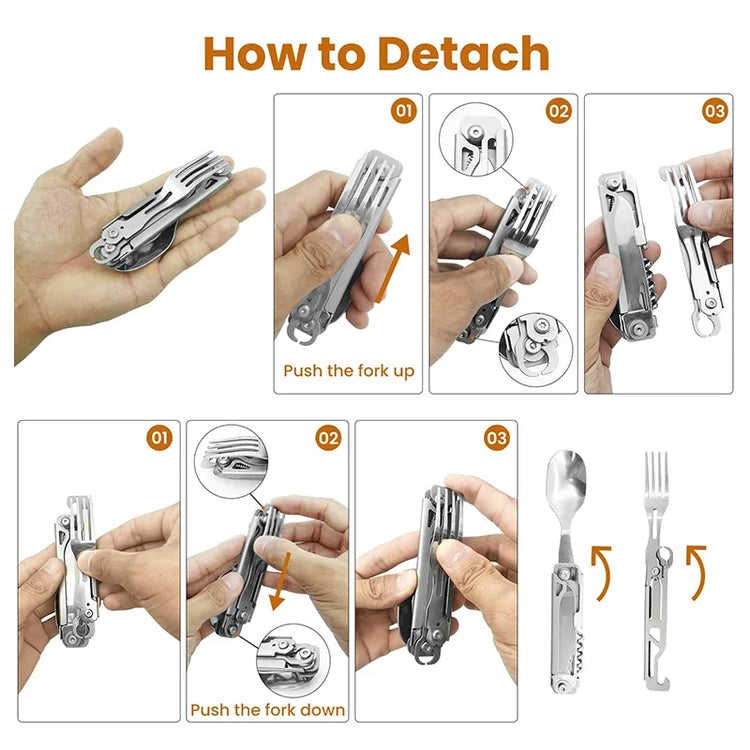 How to Detach

01

Push the fork up

02

03

01

02

Push the fork down

03