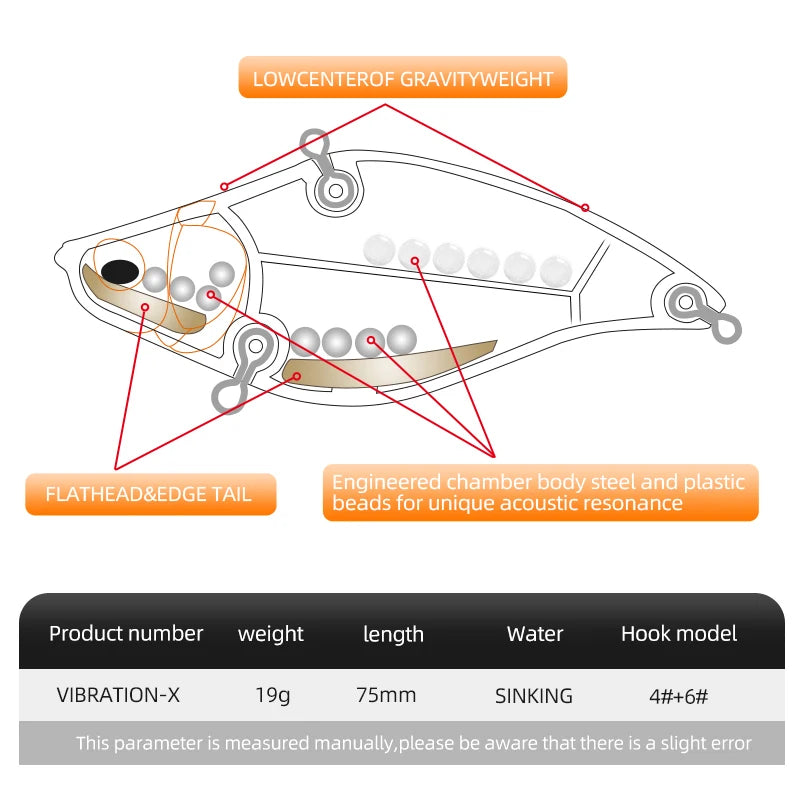 LOWCENTEROF GRAVITYWEIGHT

FLATHEAD&EDGE TAIL

Engineered chamber body steel and plastic beads for unique acoustic resonance

| Product number | weight | length | Water | Hook model |
|---|---|---|---|---|
| VIBRATION-X | 19g | 75mm | SINKING | 4#+6# |

This parameter is measured manually,please be aware that there is a slight error