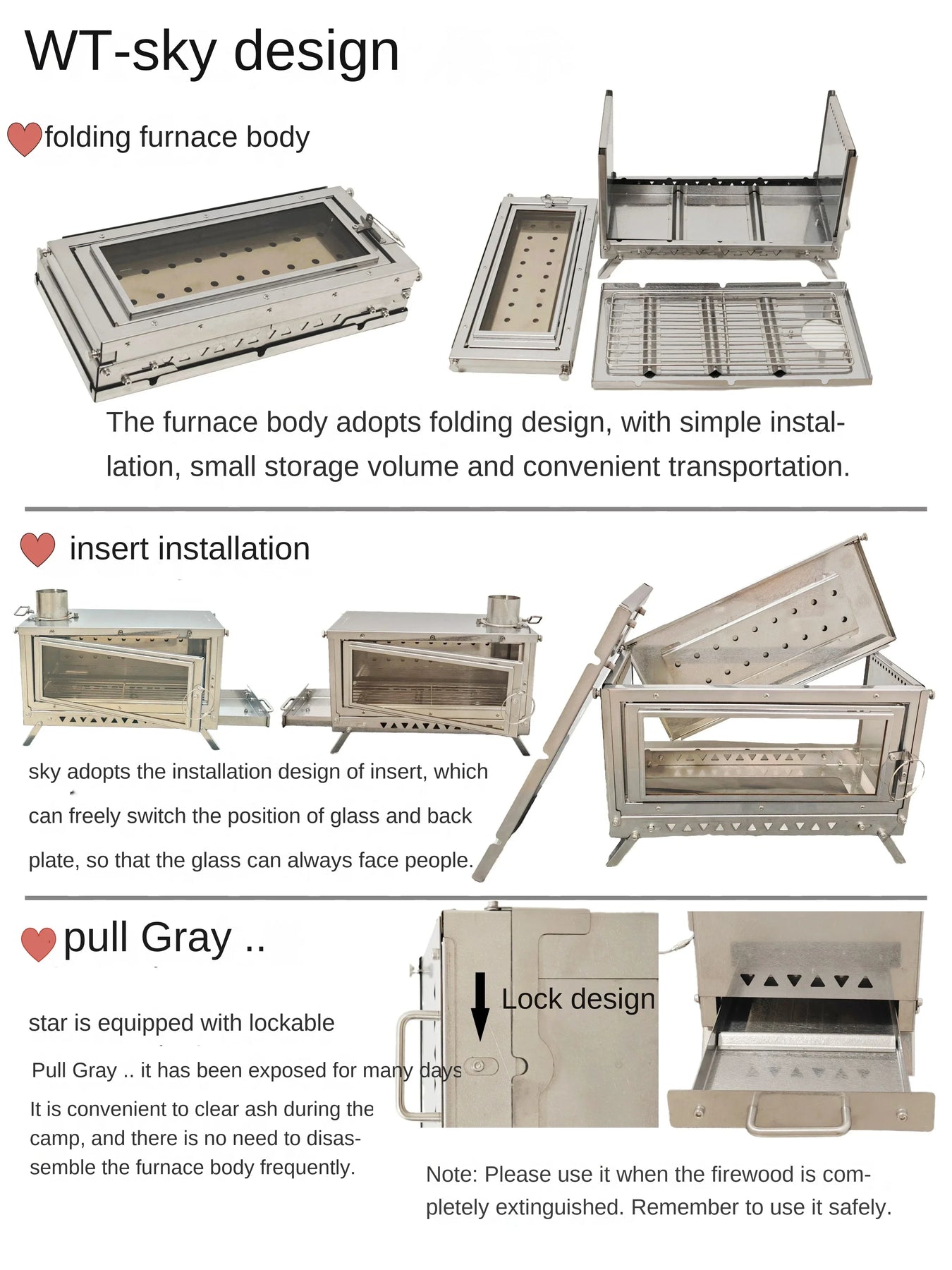 WT-sky design

folding furnace body

The furnace body adopts folding design, with simple installation, small storage volume and convenient transportation.

insert installation

sky adopts the installation design of insert, which can freely switch the position of glass and back plate, so that the glass can always face people.

pull Gray ..

star is equipped with lockable

Pull Gray .. it has been exposed for many days

It is convenient to clear ash during the camp, and there is no need to disassemble the furnace body frequently.

Lock design

Note: Please use it when the firewood is completely extinguished. Remember to use it safely.