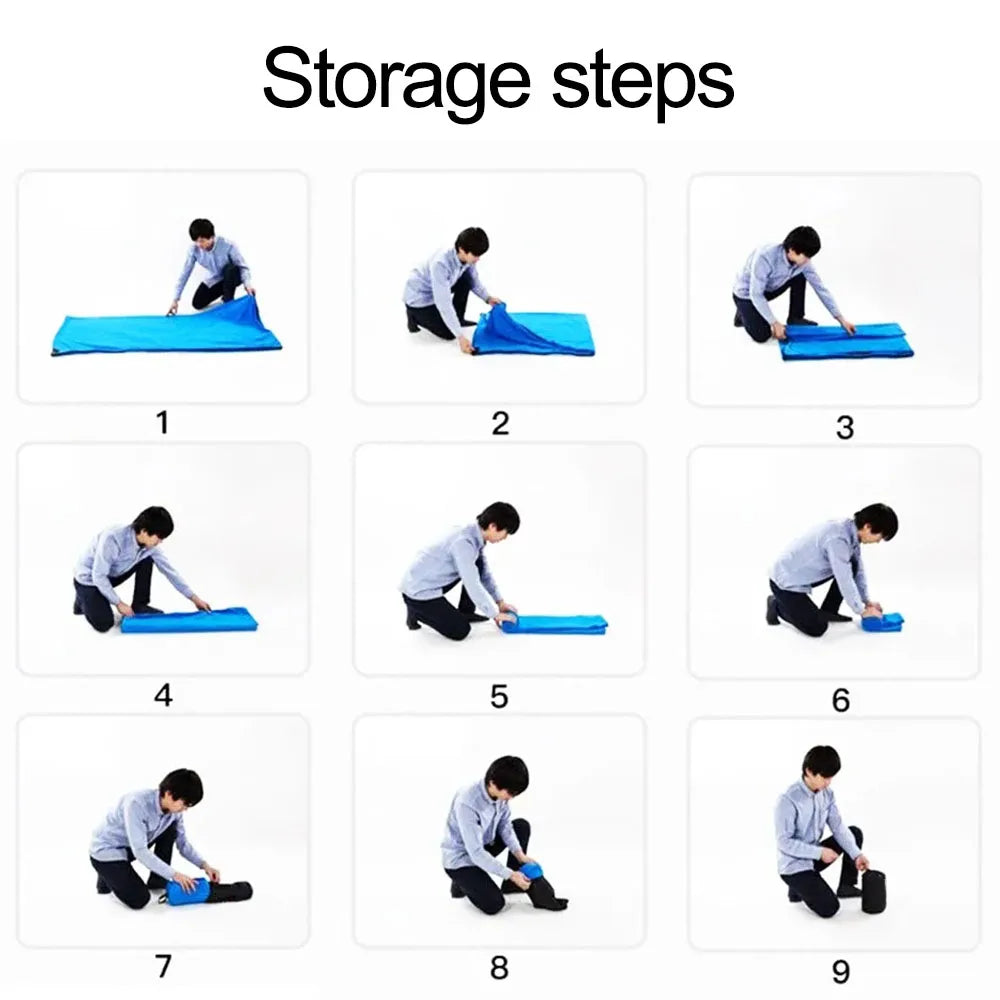 Storage steps

1

2

3

4

5

6

7

8

9