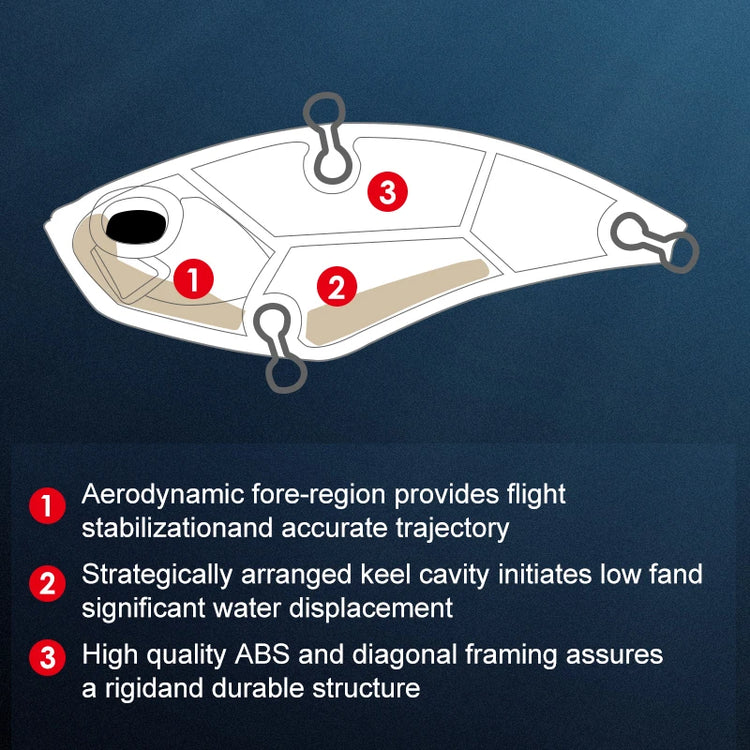 3

1

2

1 Aerodynamic fore-region provides flight stabilizationand accurate trajectory

2 Strategically arranged keel cavity initiates low fand significant water displacement

3 High quality ABS and diagonal framing assures a rigidand durable structure