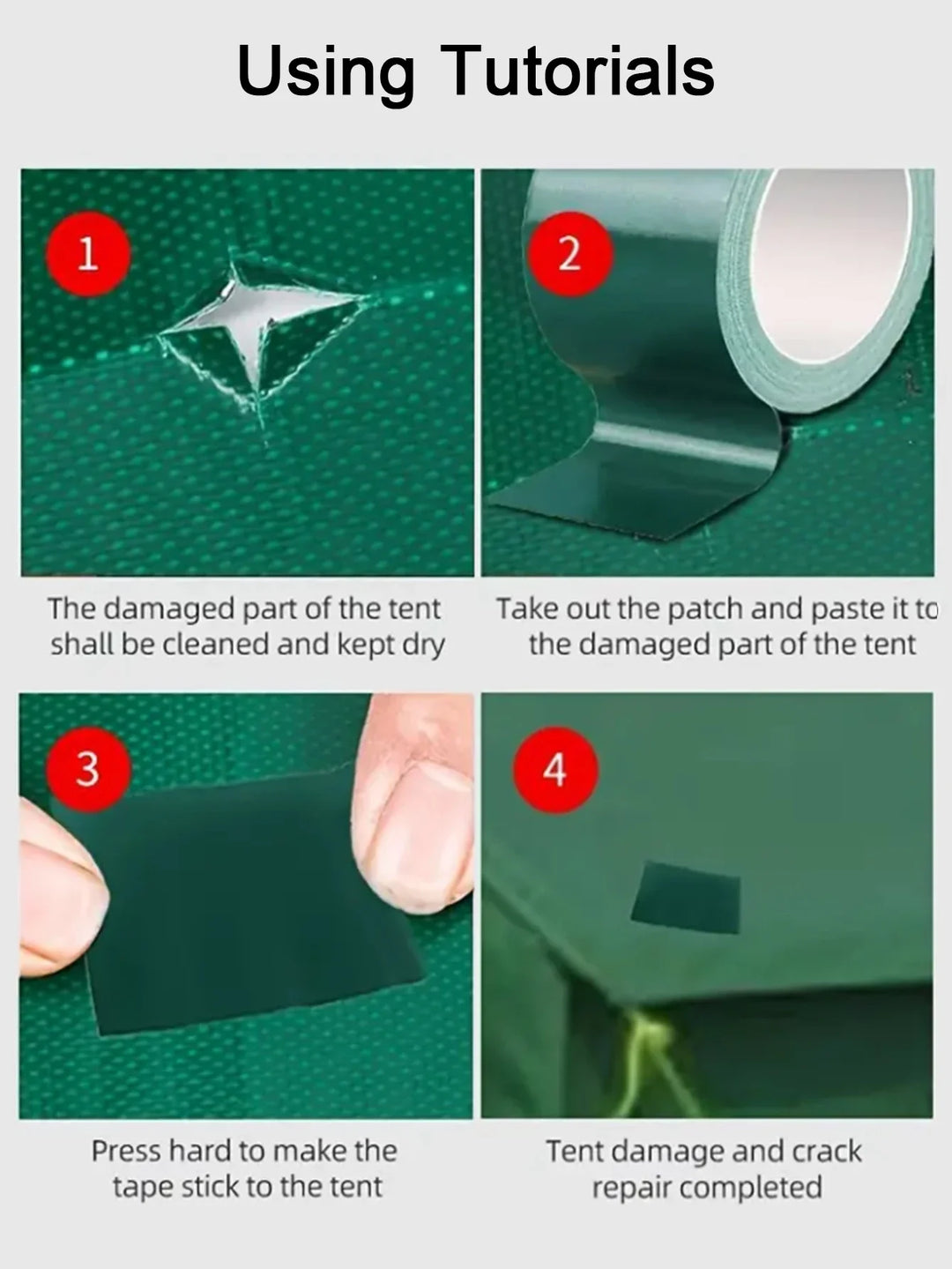 Using Tutorials

1

The damaged part of the tent shall be cleaned and kept dry

2

Take out the patch and paste it to the damaged part of the tent

3

Press hard to make the tape stick to the tent

4

Tent damage and crack repair completed