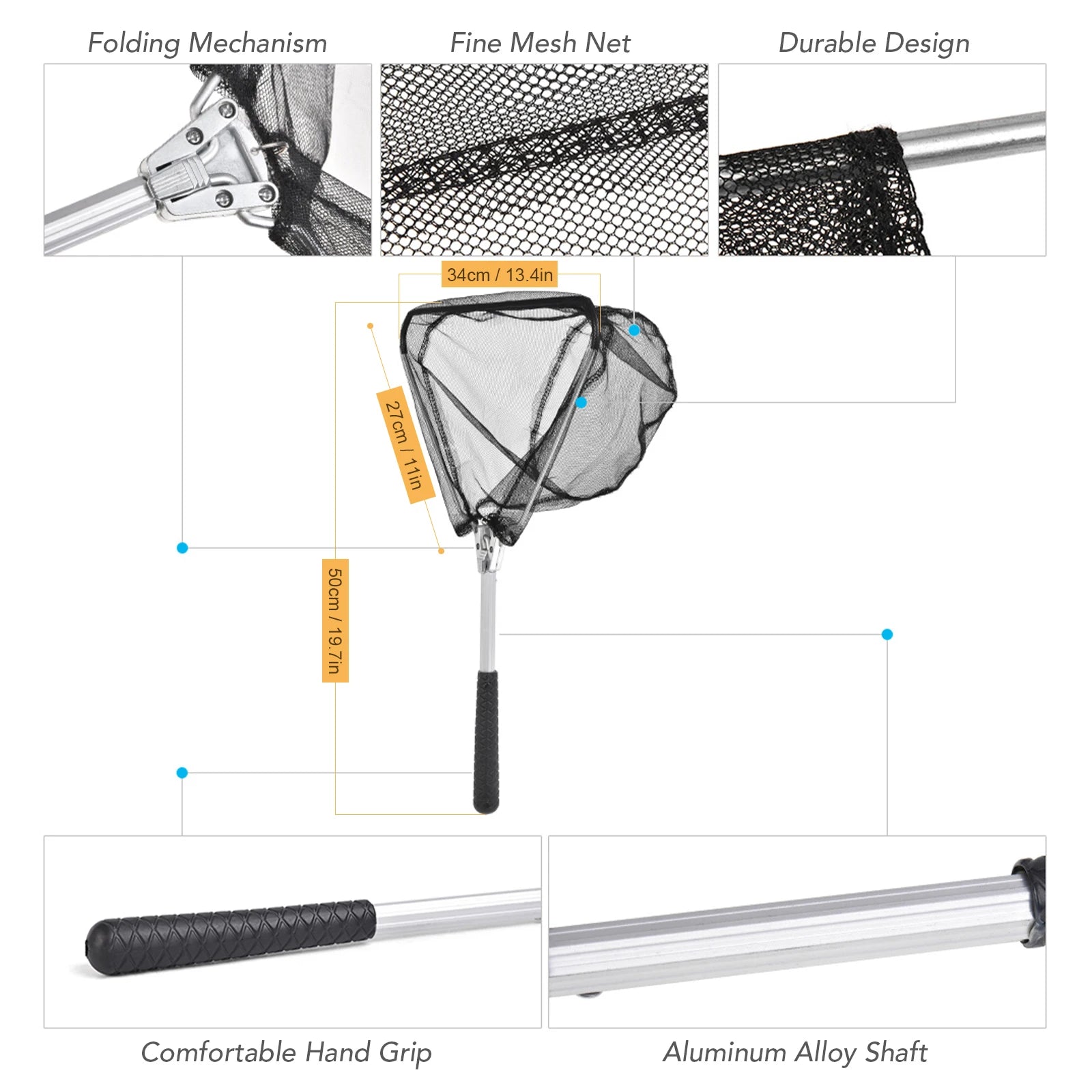 Folding Mechanism

Fine Mesh Net

Durable Design

34cm / 13.4in

27cm / 11in

50cm / 19.7in

Comfortable Hand Grip

Aluminum Alloy Shaft