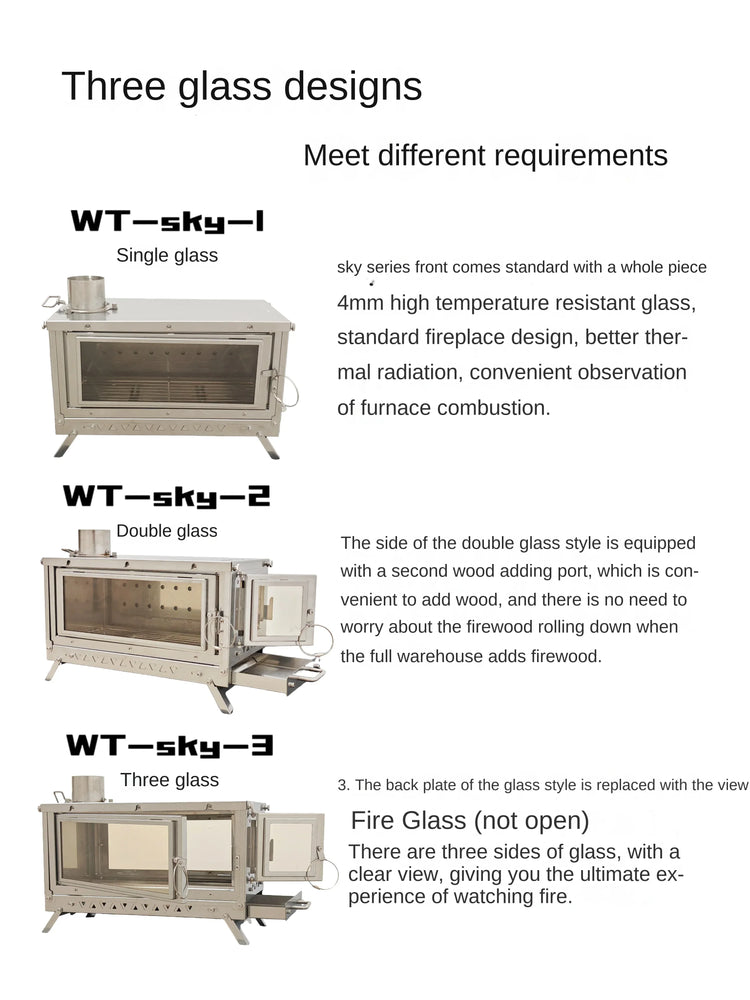 Three glass designs

Meet different requirements

WT—sky—1

Single glass

sky series front comes standard with a whole piece

4mm high temperature resistant glass, standard fireplace design, better thermal radiation, convenient observation of furnace combustion.

WT—sky—2

Double glass

The side of the double glass style is equipped with a second wood adding port, which is convenient to add wood, and there is no need to worry about the firewood rolling down when the full warehouse adds firewood.

WT—sky—3

Three glass

3. The back plate of the glass style is replaced with the view

Fire Glass (not open)

There are three sides of glass, with a clear view, giving you the ultimate experience of watching fire.