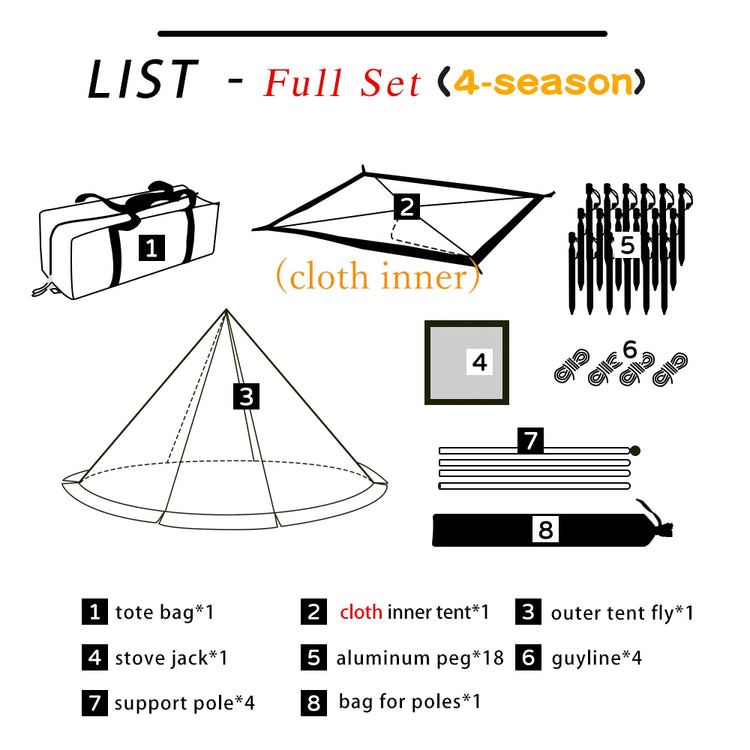 LIST - Full Set (4-season)

1

2

(cloth inner)

5

3

4

6

7

8

1 tote bag*1

2 cloth inner tent*1

3 outer tent fly*1

4 stove jack*1

5 aluminum peg*18

6 guyline*4

7 support pole*4

8 bag for poles*1