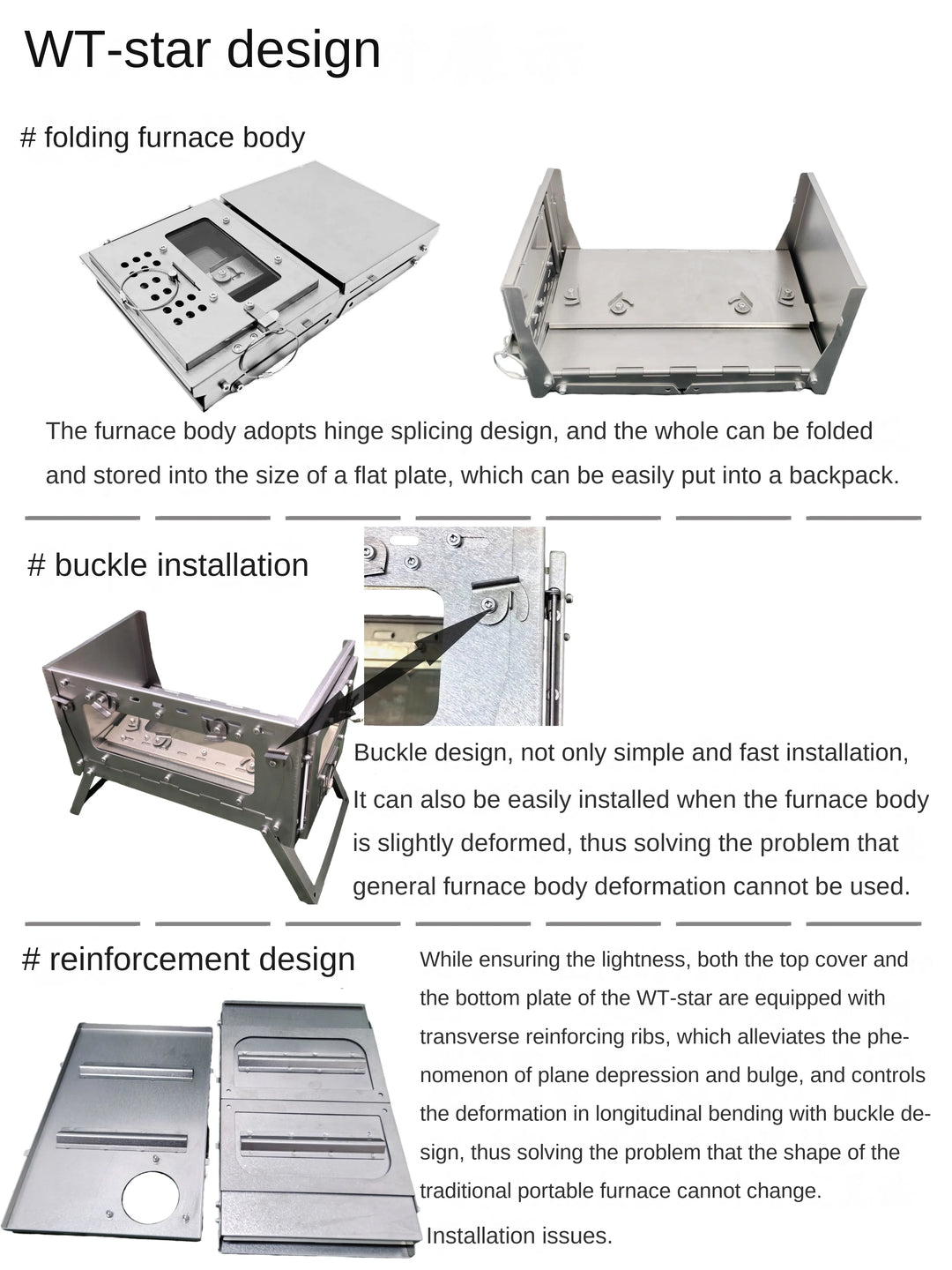 WT-star design

# folding furnace body

The furnace body adopts hinge splicing design, and the whole can be folded and stored into the size of a flat plate, which can be easily put into a backpack.

# buckle installation

Buckle design, not only simple and fast installation, It can also be easily installed when the furnace body is slightly deformed, thus solving the problem that general furnace body deformation cannot be used.

# reinforcement design

While ensuring the lightness, both the top cover and the bottom plate of the WT-star are equipped with transverse reinforcing ribs, which alleviates the phenomenon of plane depression and bulge, and controls the deformation in longitudinal bending with buckle design, thus solving the problem that the shape of the traditional portable furnace cannot change.

Installation issues.