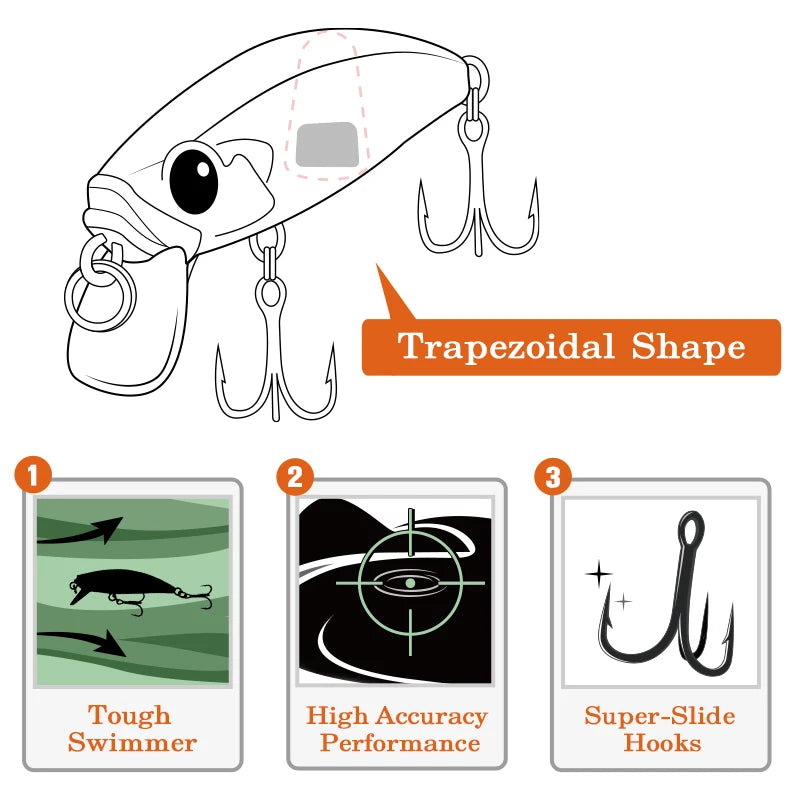 Trapezoidal Shape

1
Tough Swimmer

2
High Accuracy Performance

3
Super-Slide Hooks