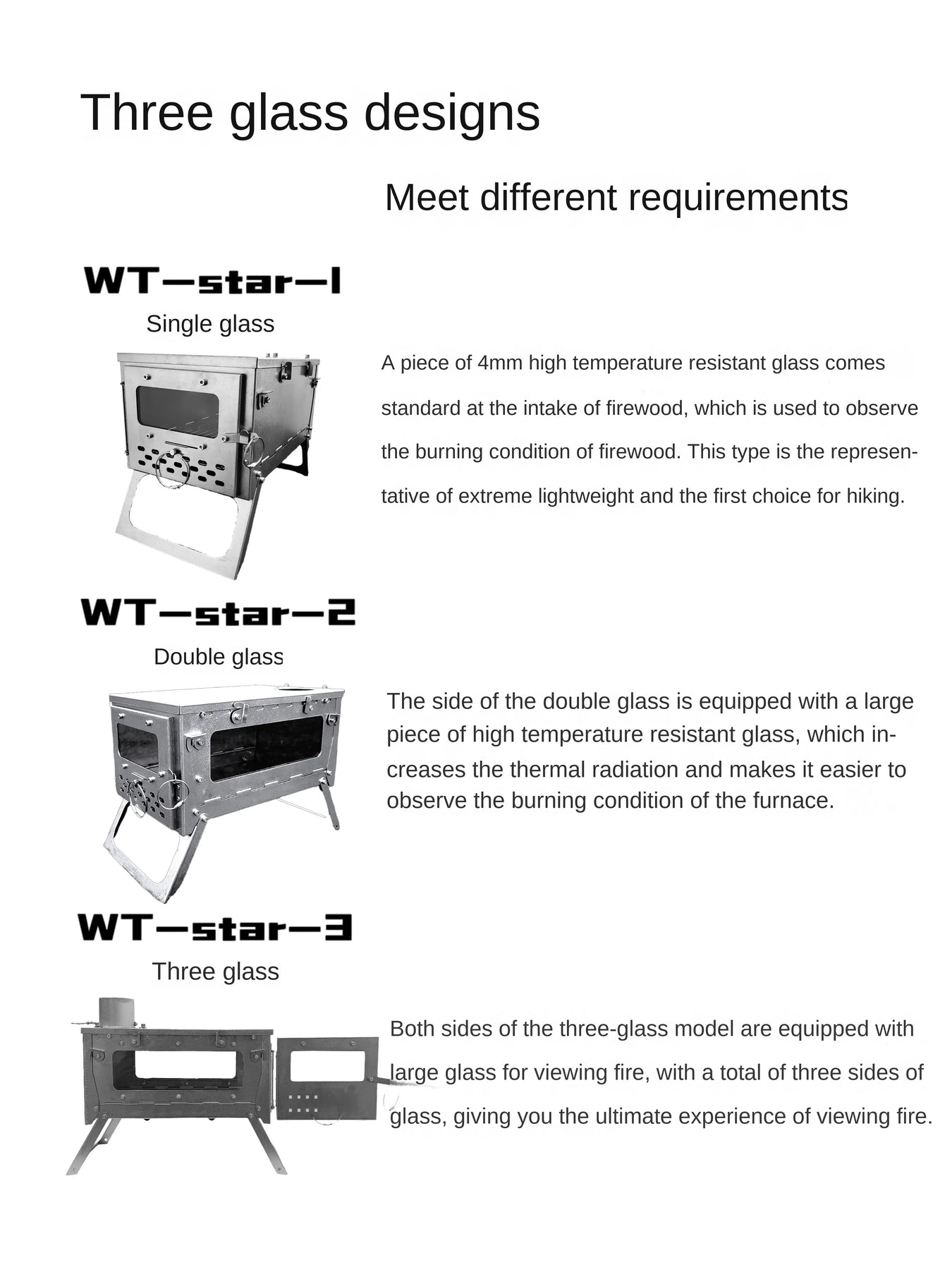 Three glass designs

Meet different requirements

WT—star—1

Single glass

A piece of 4mm high temperature resistant glass comes standard at the intake of firewood, which is used to observe the burning condition of firewood. This type is the representative of extreme lightweight and the first choice for hiking.

WT—star—2

Double glass

The side of the double glass is equipped with a large piece of high temperature resistant glass, which increases the thermal radiation and makes it easier to observe the burning condition of the furnace.

WT—star—3

Three glass

Both sides of the three-glass model are equipped with large glass for viewing fire, with a total of three sides of glass, giving you the ultimate experience of viewing fire.